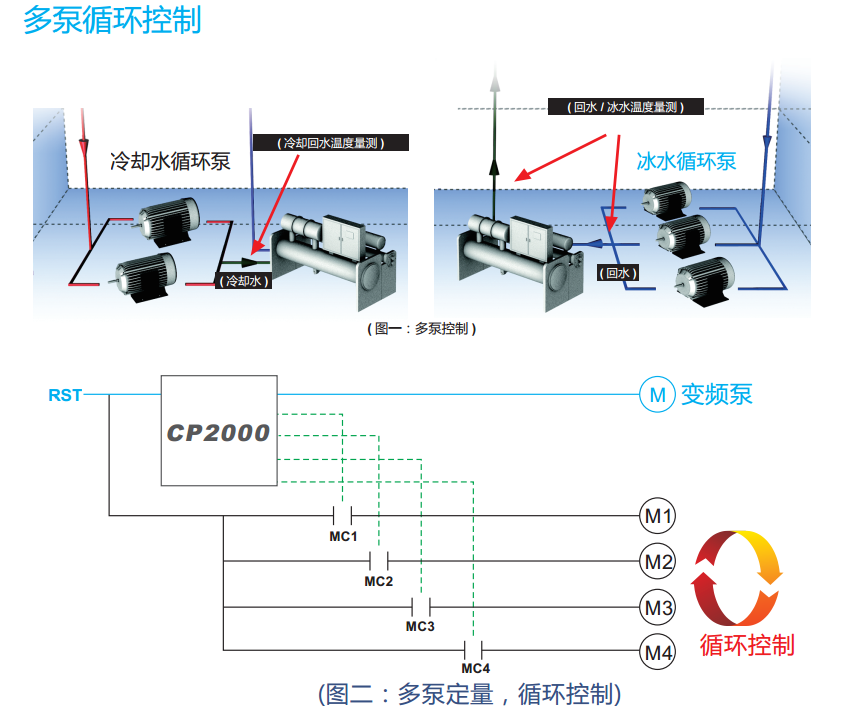 多泵循环控制

冷却水循环泵

( 冷却回水温度量测 )

( 冷却水 )

( 回水 / 冰水温度量测 )

冰水循环泵

( 回水 )

( 图一：多泵控制 )

RST

CP2000

M 变频泵

MC1

M1

MC2

M2

MC3

M3

MC4

M4

循环控制

(图二：多泵定量，循环控制)